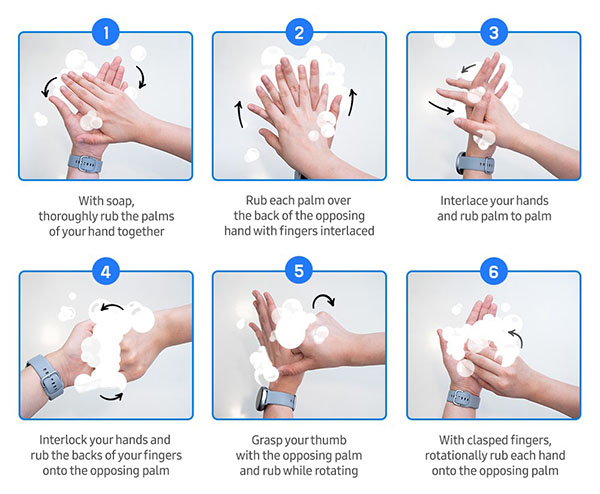 1

With soap, thoroughly rub the palms of your hand together

2

Rub each palm over the back of the opposing hand with fingers interlaced

3

Interlace your hands and rub palm to palm

4

Interlock your hands and rub the backs of your fingers onto the opposing palm

5

Grasp your thumb with the opposing palm and rub while rotating

6

With clasped fingers, rotationally rub each hand onto the opposing palm